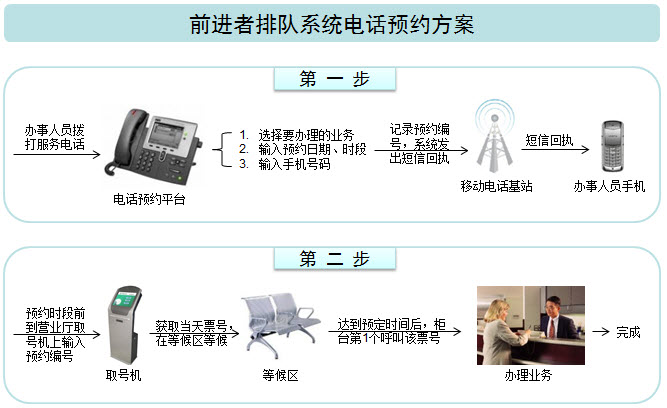 前进者排队系统电话预约方案

第 一 步

办事人员拨打服务电话

电话预约平台

1. 选择要办理的业务
2. 输入预约日期、时段
3. 输入手机号码

记录预约编号，系统发出短信回执

移动电话基站

短信回执

办事人员手机

第 二 步

预约时段前到营业厅取号机上输入预约编号

取号机

获取当天票号，在等候区等候

等候区

达到预定时间后，柜台第1个呼叫该票号

办理业务

完成